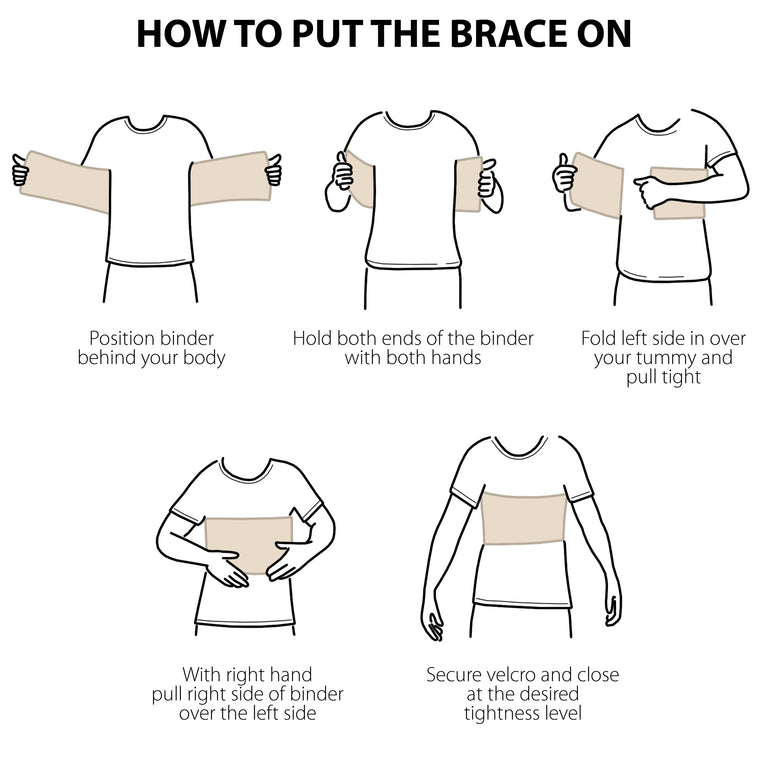 HOW TO PUT THE BRACE ON

Position binder behind your body

Hold both ends of the binder with both hands

Fold left side in over your tummy and pull tight

With right hand pull right side of binder over the left side

Secure velcro and close at the desired tightness level