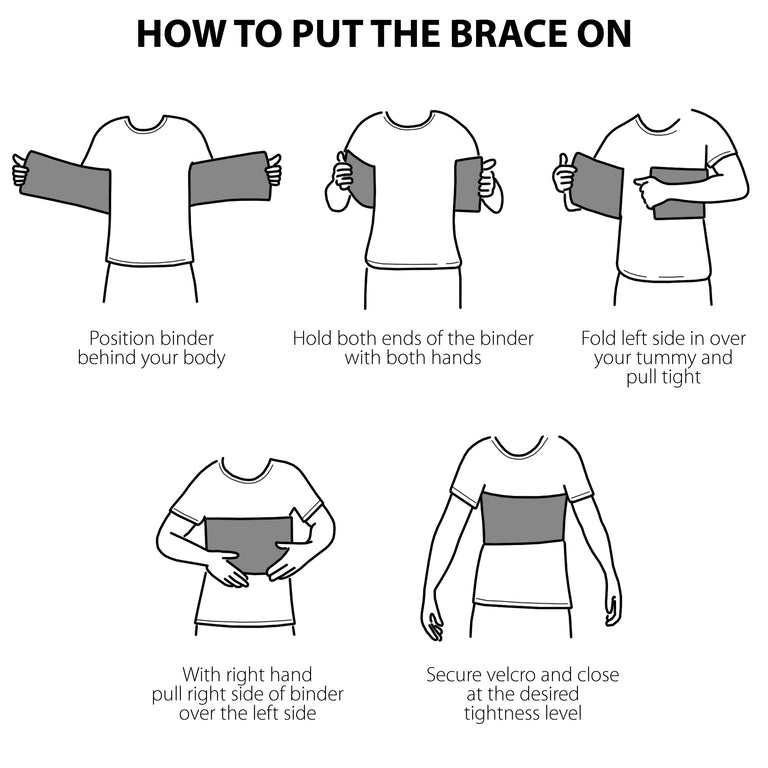 HOW TO PUT THE BRACE ON

Position binder behind your body

Hold both ends of the binder with both hands

Fold left side in over your tummy and pull tight

With right hand pull right side of binder over the left side

Secure velcro and close at the desired tightness level