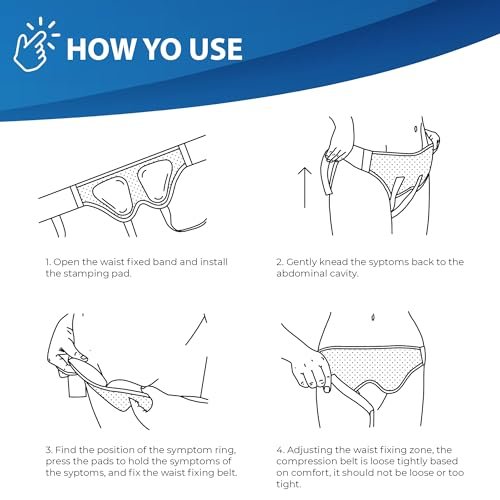 HOW YO USE

1. Open the waist fixed band and install the stamping pad.

2. Gently knead the syptoms back to the abdominal cavity.

3. Find the position of the symptom ring, press the pads to hold the symptoms of the syptoms, and fix the waist fixing belt.

4. Adjusting the waist fixing zone, the compression belt is loose tightly based on comfort, it should not be loose or too tight.