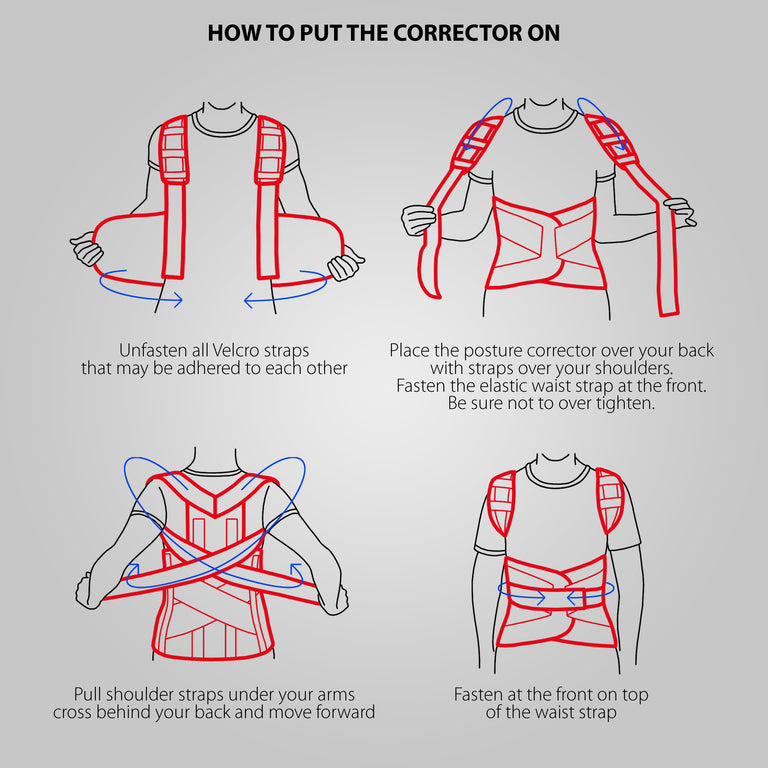 HOW TO PUT THE CORRECTOR ON

Unfasten all Velcro straps that may be adhered to each other

Place the posture corrector over your back with straps over your shoulders. Fasten the elastic waist strap at the front. Be sure not to over tighten.

Pull shoulder straps under your arms cross behind your back and move forward

Fasten at the front on top of the waist strap